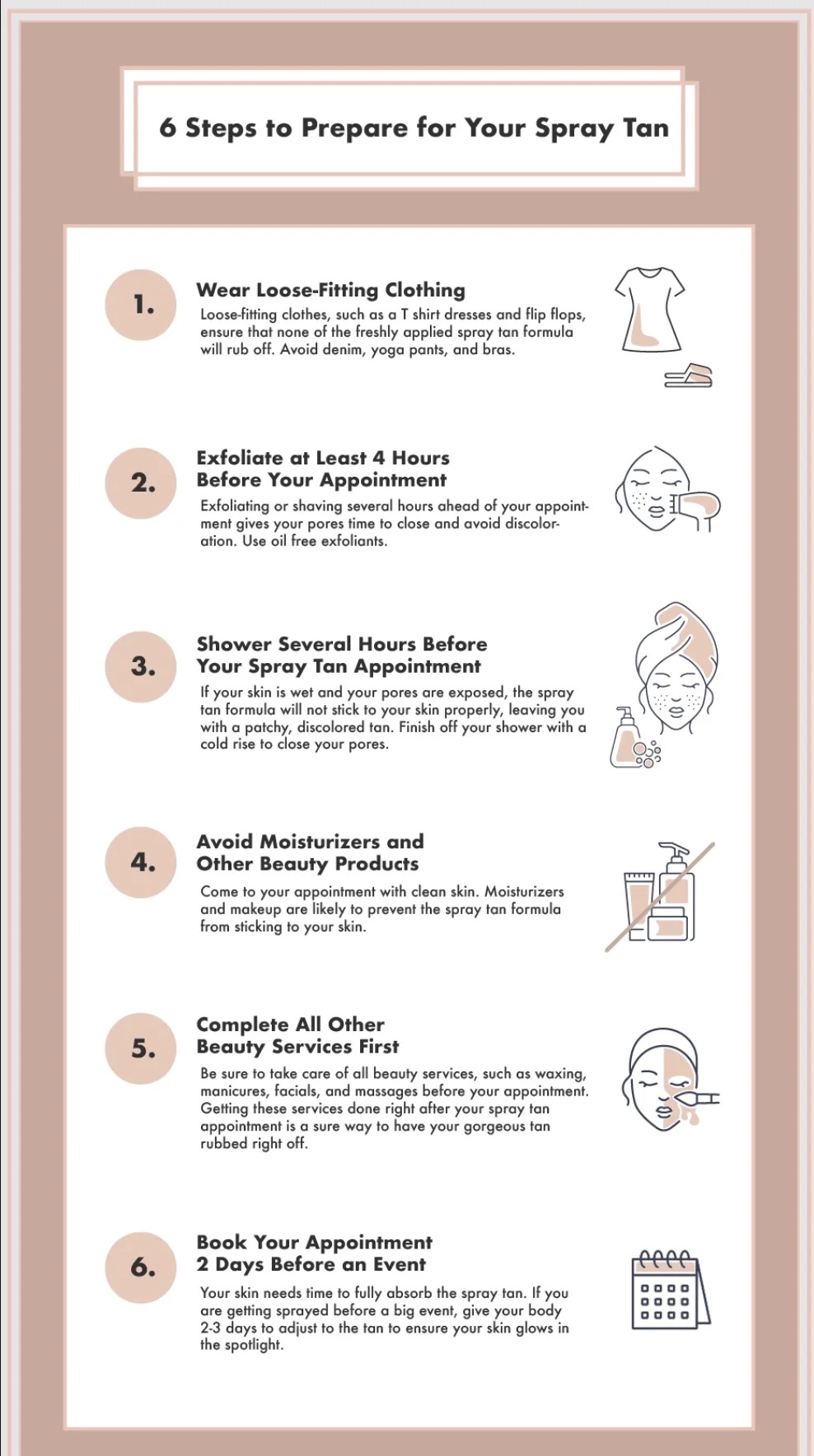 6 Steps to Prepare for Your Spray Tan

1.

Wear Loose-Fitting Clothing

Loose-fitting clothes, such as a T shirt dresses and flip flops, ensure that none of the freshly applied spray tan formula will rub off. Avoid denim, yoga pants, and bras.

2.

Exfoliate at Least 4 Hours Before Your Appointment

Exfoliating or shaving several hours ahead of your appointment gives your pores time to close and avoid discoloration. Use oil free exfoliants.

3.

Shower Several Hours Before Your Spray Tan Appointment

If your skin is wet and your pores are exposed, the spray tan formula will not stick to your skin properly, leaving you with a patchy, discolored tan. Finish off your shower with a cold rise to close your pores.

4.

Avoid Moisturizers and Other Beauty Products

Come to your appointment with clean skin. Moisturizers and makeup are likely to prevent the spray tan formula from sticking to your skin.

5.

Complete All Other Beauty Services First

Be sure to take care of all beauty services, such as waxing, manicures, facials, and massages before your appointment. Getting these services done right after your spray tan appointment is a sure way to have your gorgeous tan rubbed right off.

6.

Book Your Appointment 2 Days Before an Event

Your skin needs time to fully absorb the spray tan. If you are getting sprayed before a big event, give your body 2-3 days to adjust to the tan to ensure your skin glows in the spotlight.